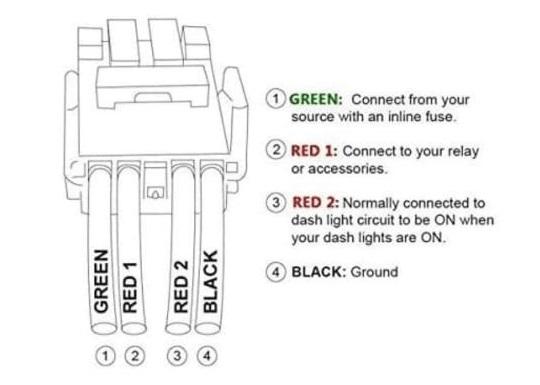 GREEN RED 1 RED 2 BLACK

① ② ③ ④

① GREEN: Connect from your source with an inline fuse.

② RED 1: Connect to your relay or accessories.

③ RED 2: Normally connected to dash light circuit to be ON when your dash lights are ON.

④ BLACK: Ground